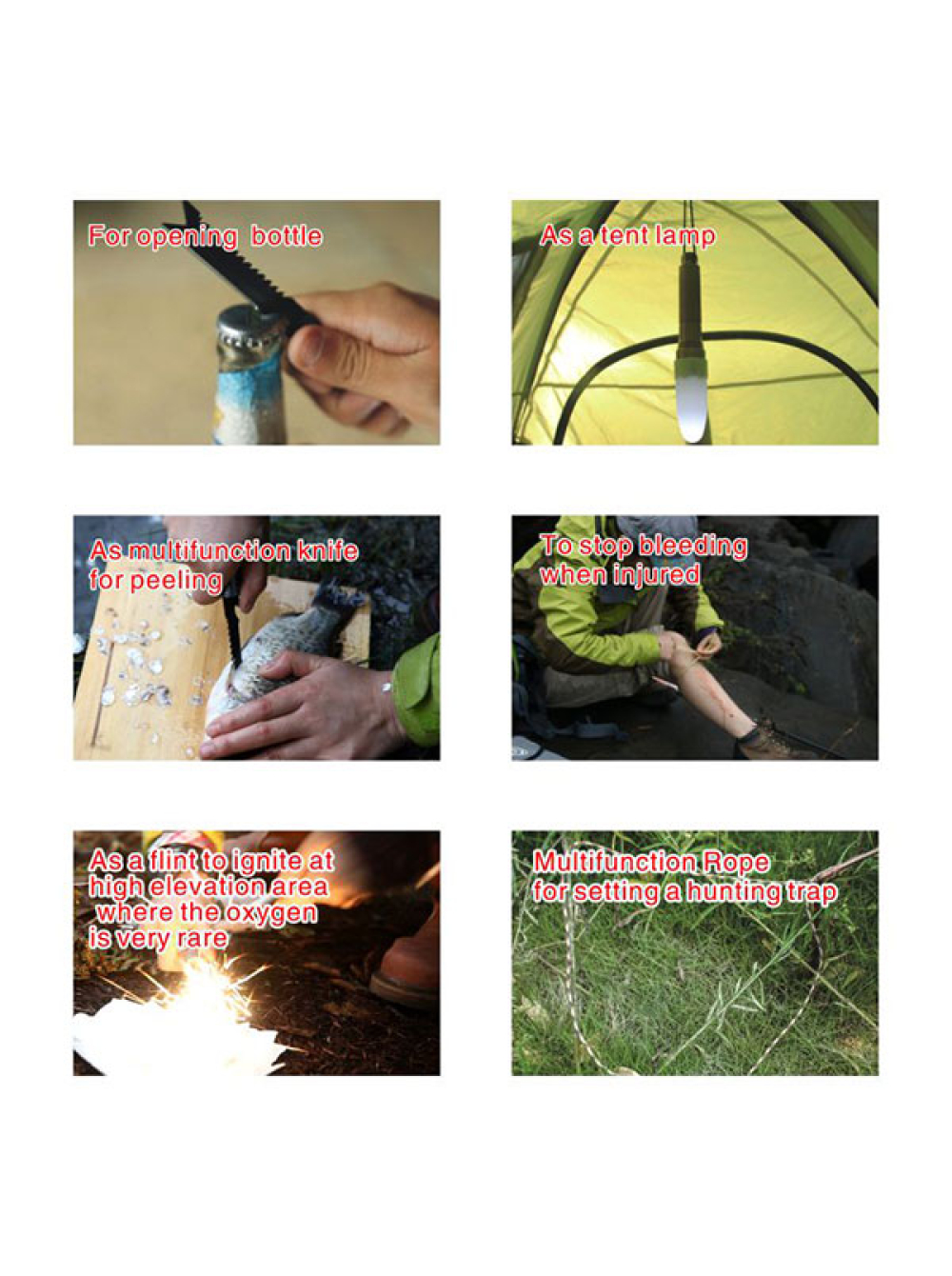 For opening  bottle

As a tent lamp

As multifunction knife for peeling

To stop bleeding when injured

As a flint to ignite at high elevation area where the oxygen is very rare

Multifunction Rope for setting a hunting trap